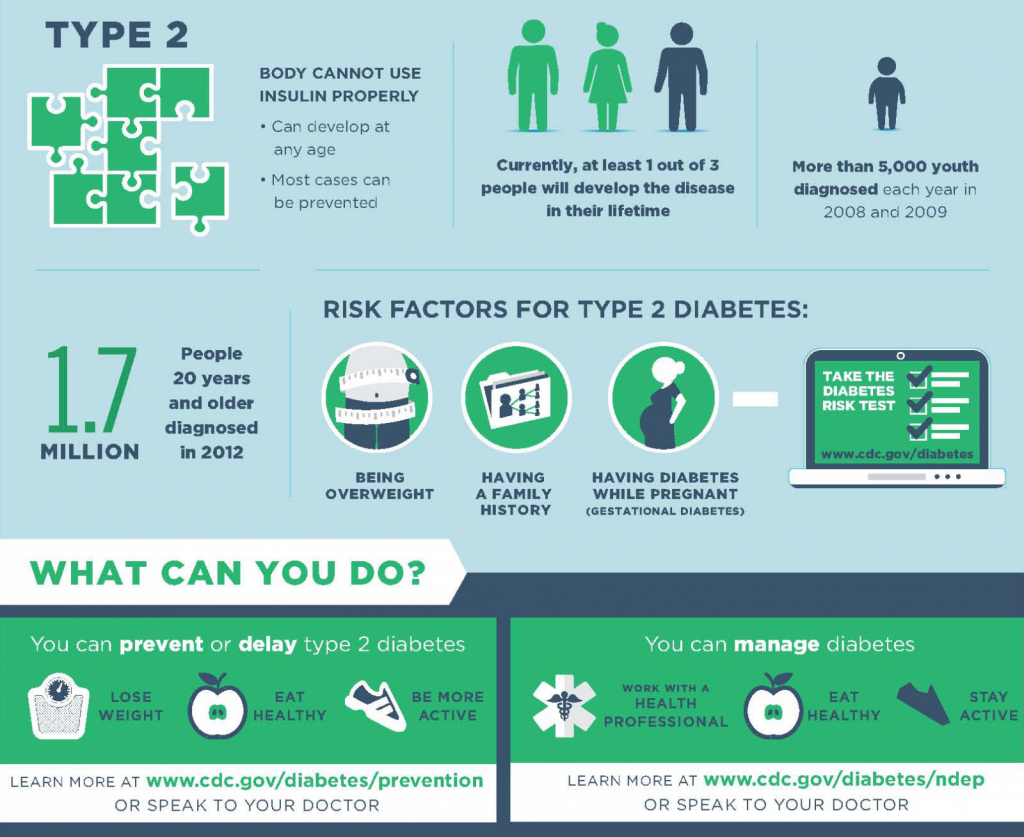 TYPE 2

BODY CANNOT USE INSULIN PROPERLY

• Can develop at any age

• Most cases can be prevented

Currently, at least 1 out of 3 people will develop the disease in their lifetime

More than 5,000 youth diagnosed each year in 2008 and 2009

1.7 MILLION

People 20 years and older diagnosed in 2012

RISK FACTORS FOR TYPE 2 DIABETES:

BEING OVERWEIGHT

HAVING A FAMILY HISTORY

HAVING DIABETES WHILE PREGNANT (GESTATIONAL DIABETES)

TAKE THE DIABETES RISK TEST

www.cdc.gov/diabetes

WHAT CAN YOU DO?

You can prevent or delay type 2 diabetes

LOSE WEIGHT

EAT HEALTHY

BE MORE ACTIVE

LEARN MORE AT www.cdc.gov/diabetes/prevention OR SPEAK TO YOUR DOCTOR

You can manage diabetes

WORK WITH A HEALTH PROFESSIONAL

EAT HEALTHY

STAY ACTIVE

LEARN MORE AT www.cdc.gov/diabetes/ndep OR SPEAK TO YOUR DOCTOR